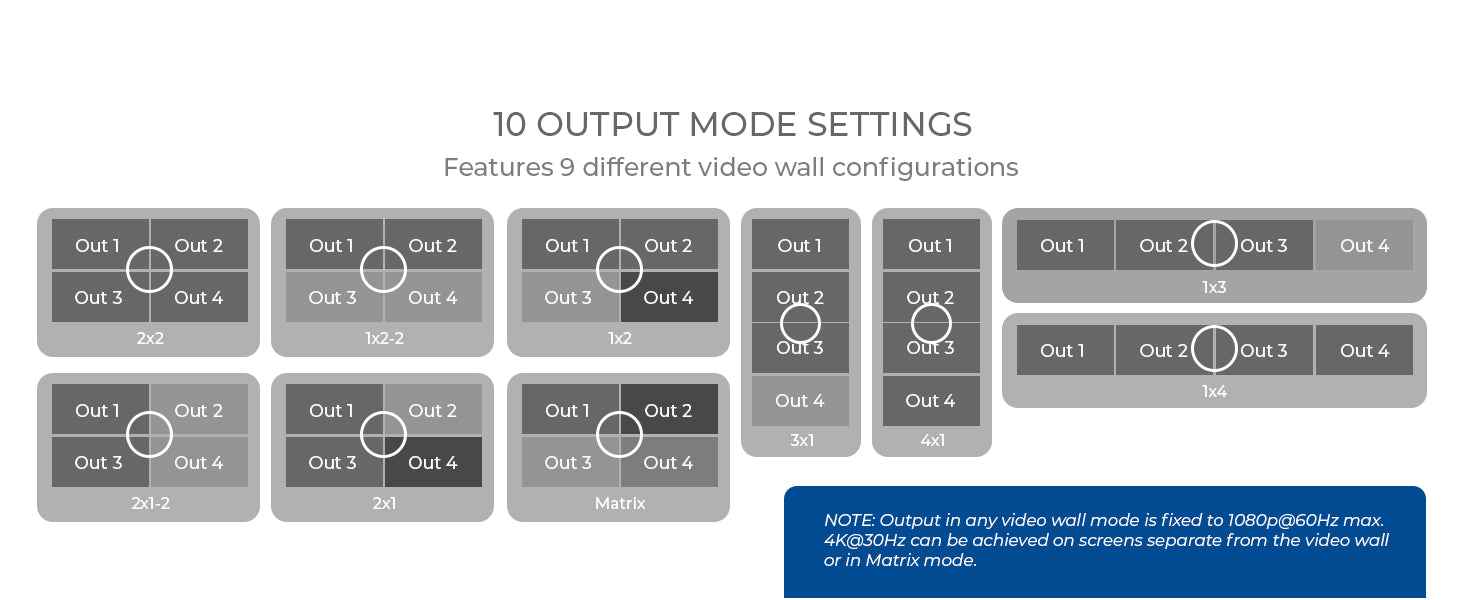 10 OUTPUT MODE SETTINGS

Features 9 different video wall configurations

Out 1 Out 2
Out 3 Out 4
2x2

Out 1 Out 2
Out 3 Out 4
1x2-2

Out 1 Out 2
Out 3 Out 4
1x2

Out 1
Out 2
Out 3
Out 4
3x1

Out 1
Out 2
Out 3
Out 4
4x1

Out 1 Out 2 Out 3 Out 4
1x3

Out 1 Out 2 Out 3 Out 4
1x4

Out 1 Out 2
Out 3 Out 4
2x1-2

Out 1 Out 2
Out 3 Out 4
2x1

Out 1 Out 2
Out 3 Out 4
Matrix

NOTE: Output in any video wall mode is fixed to 1080p@60Hz max. 4K@30Hz can be achieved on screens separate from the video wall or in Matrix mode.